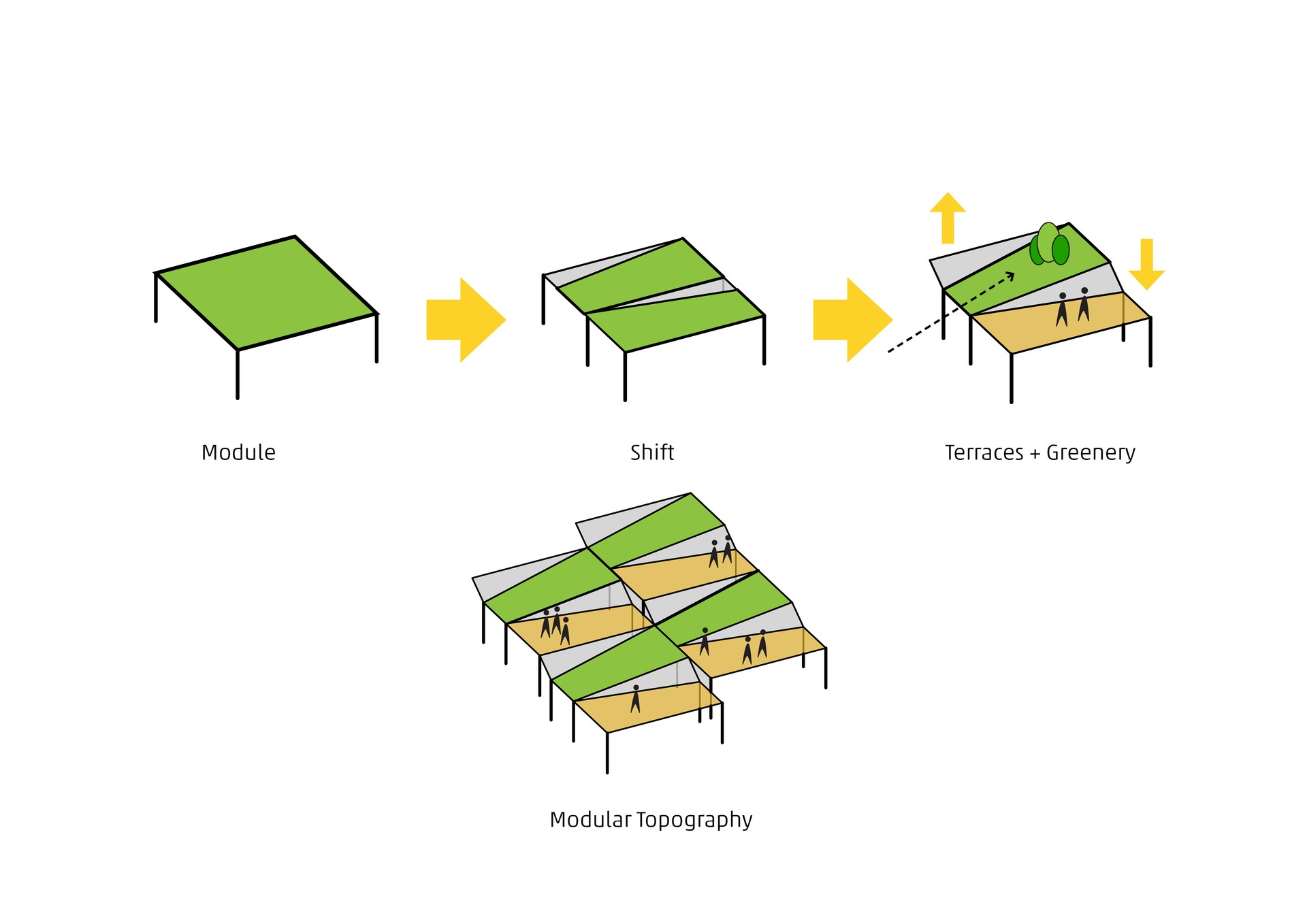 Module

Shift

Terraces + Greenery

Modular Topography