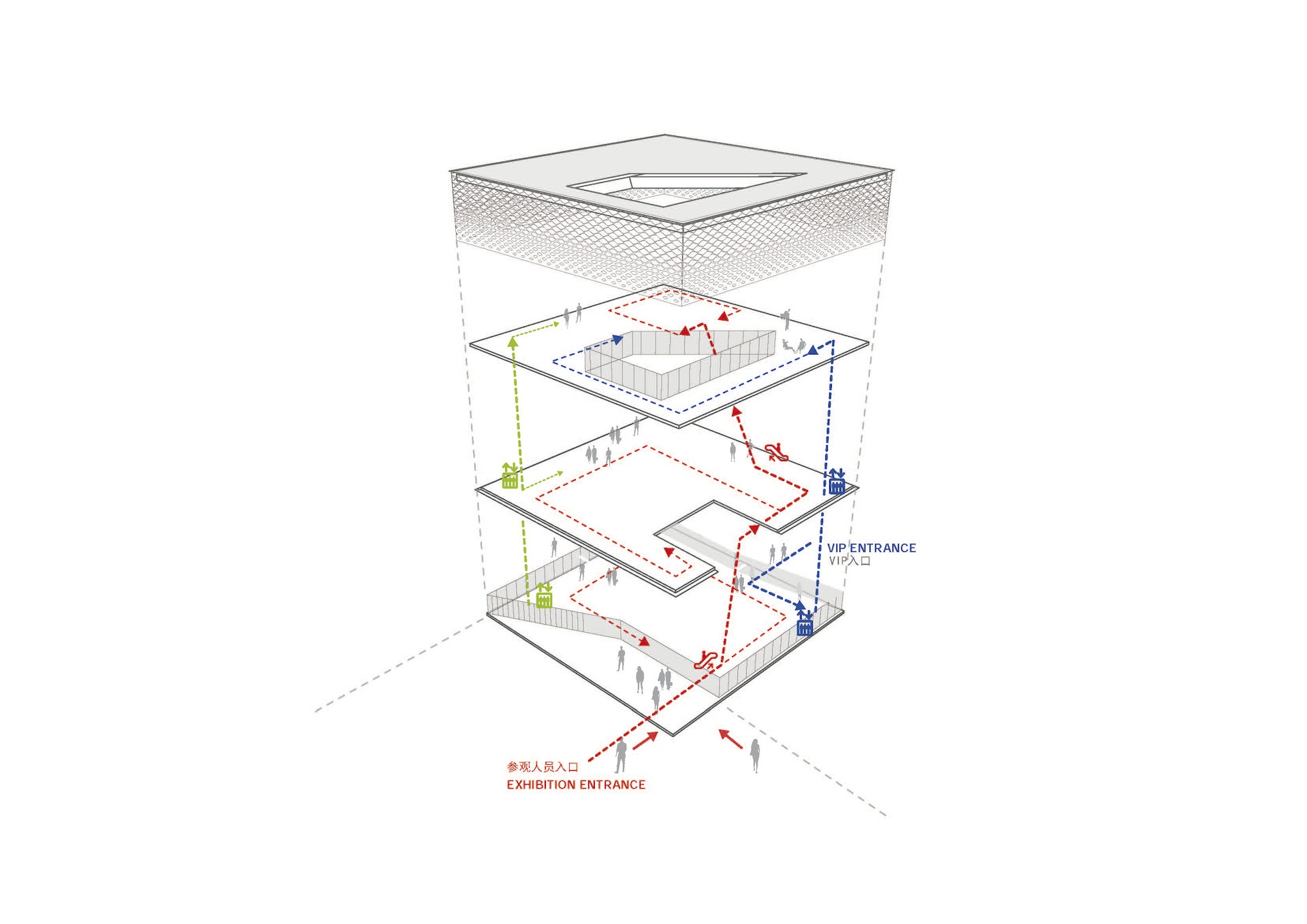 VIP ENTRANCE
VIP入口

参观人员入口
EXHIBITION ENTRANCE