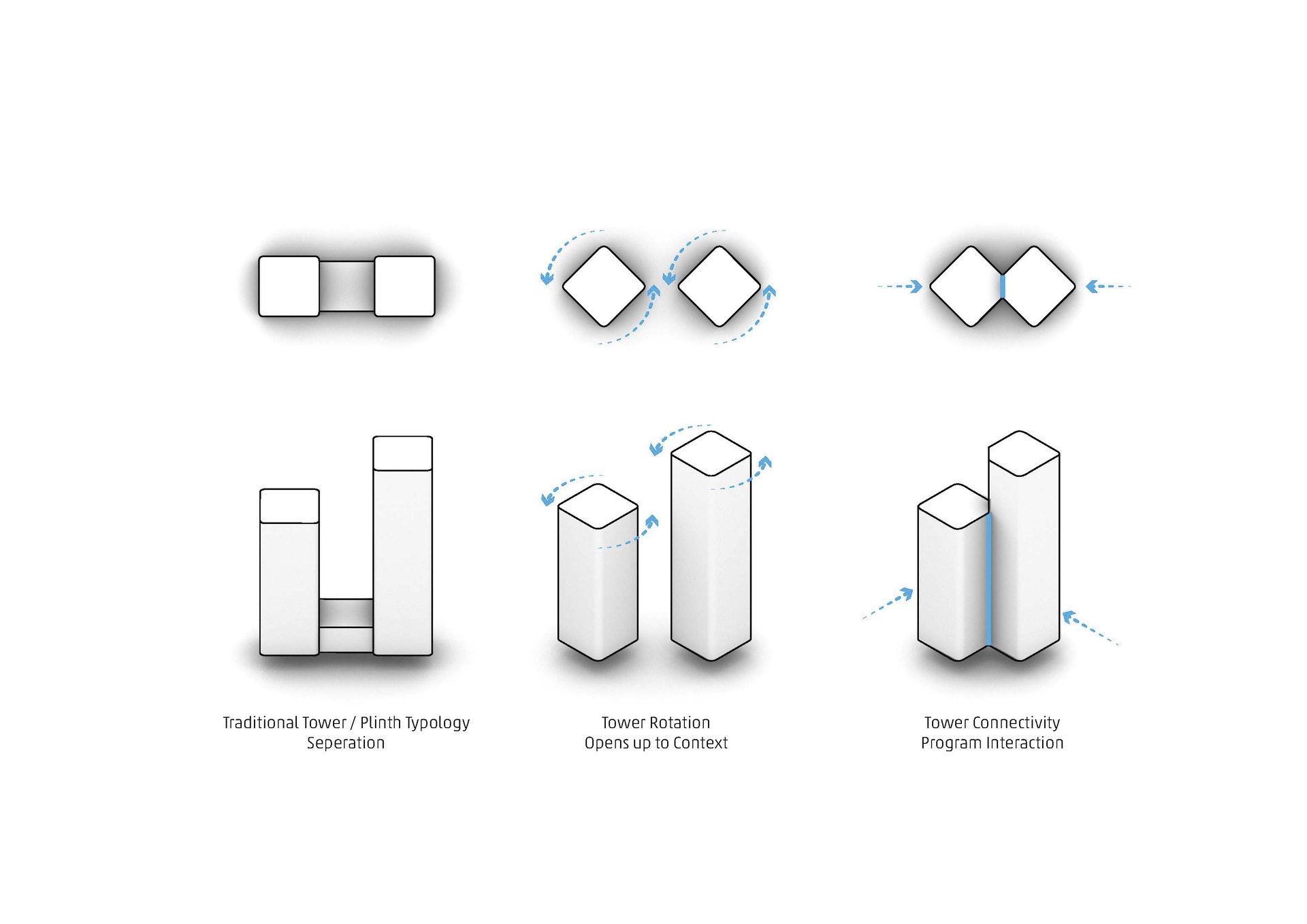 Traditional Tower / Plinth Typology
Seperation

Tower Rotation
Opens up to Context

Tower Connectivity
Program Interaction