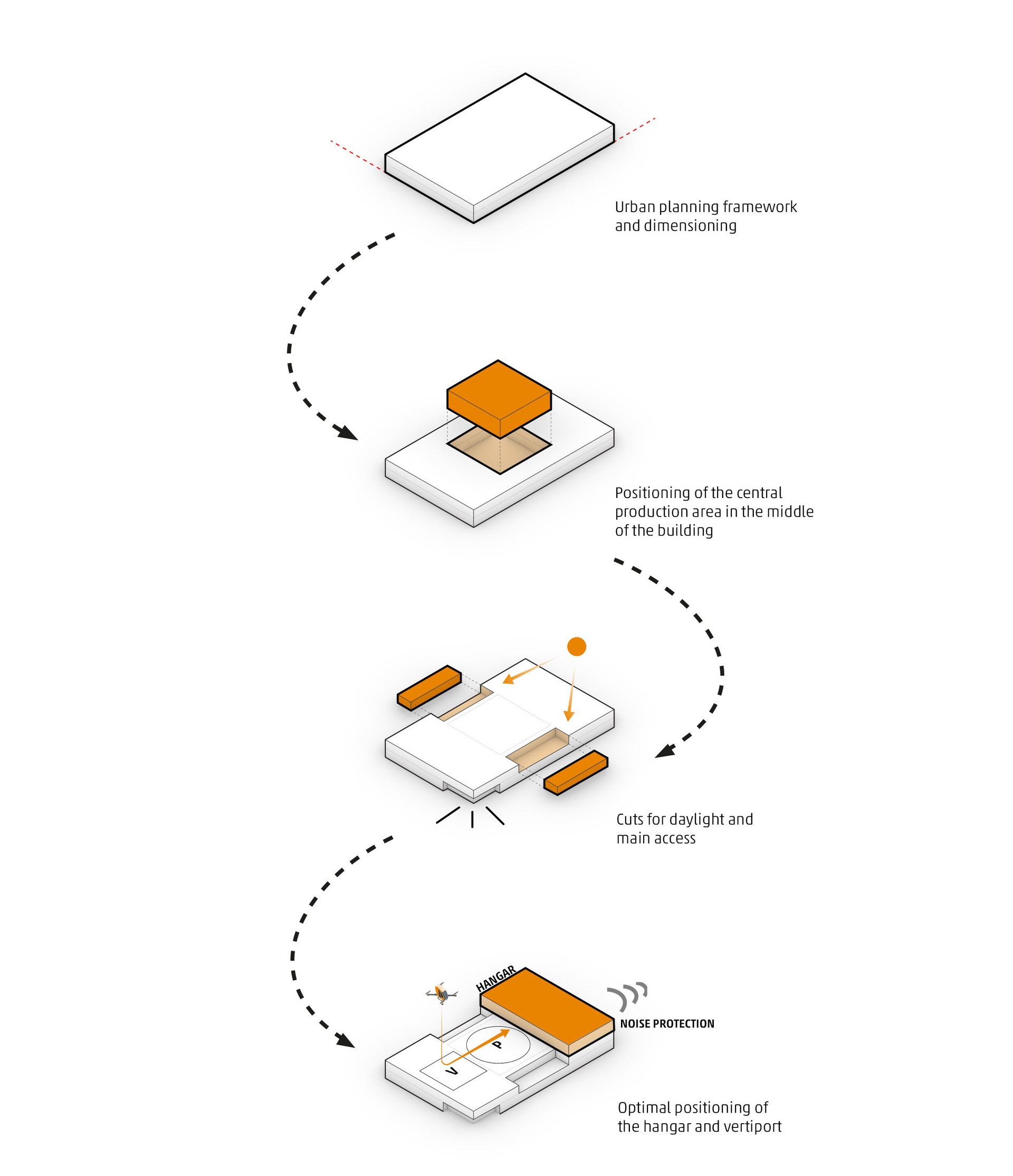 Urban planning framework and dimensioning

Positioning of the central production area in the middle of the building

Cuts for daylight and main access

HANGAR

NOISE PROTECTION

P

V

Optimal positioning of the hangar and vertiport