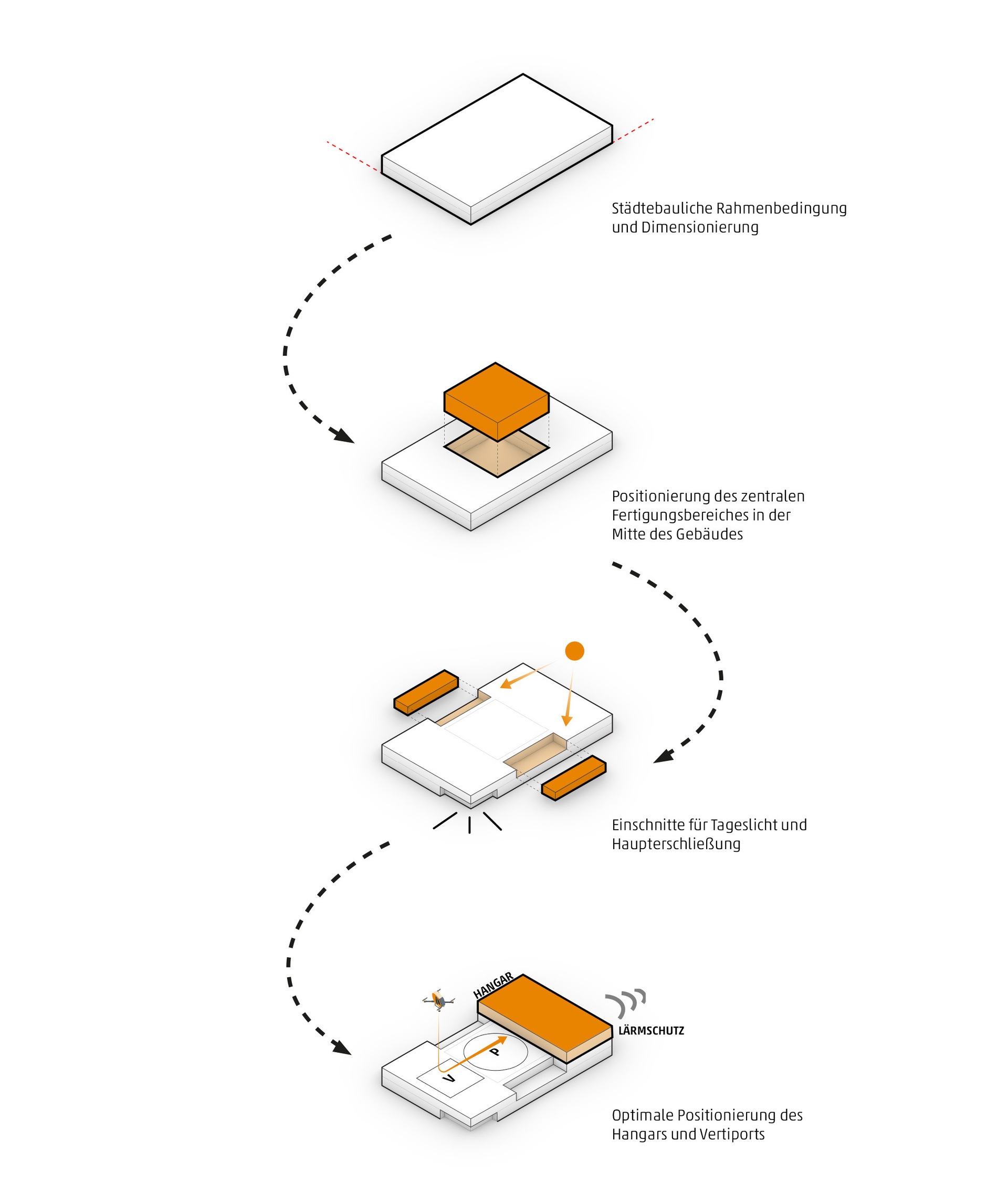 Städtebauliche Rahmenbedingung und Dimensionierung

Positionierung des zentralen Fertigungsbereiches in der Mitte des Gebäudes

Einschnitte für Tageslicht und Haupterschließung

HANGAR

LÄRMSCHUTZ

P

V

Optimale Positionierung des Hangars und Vertiports