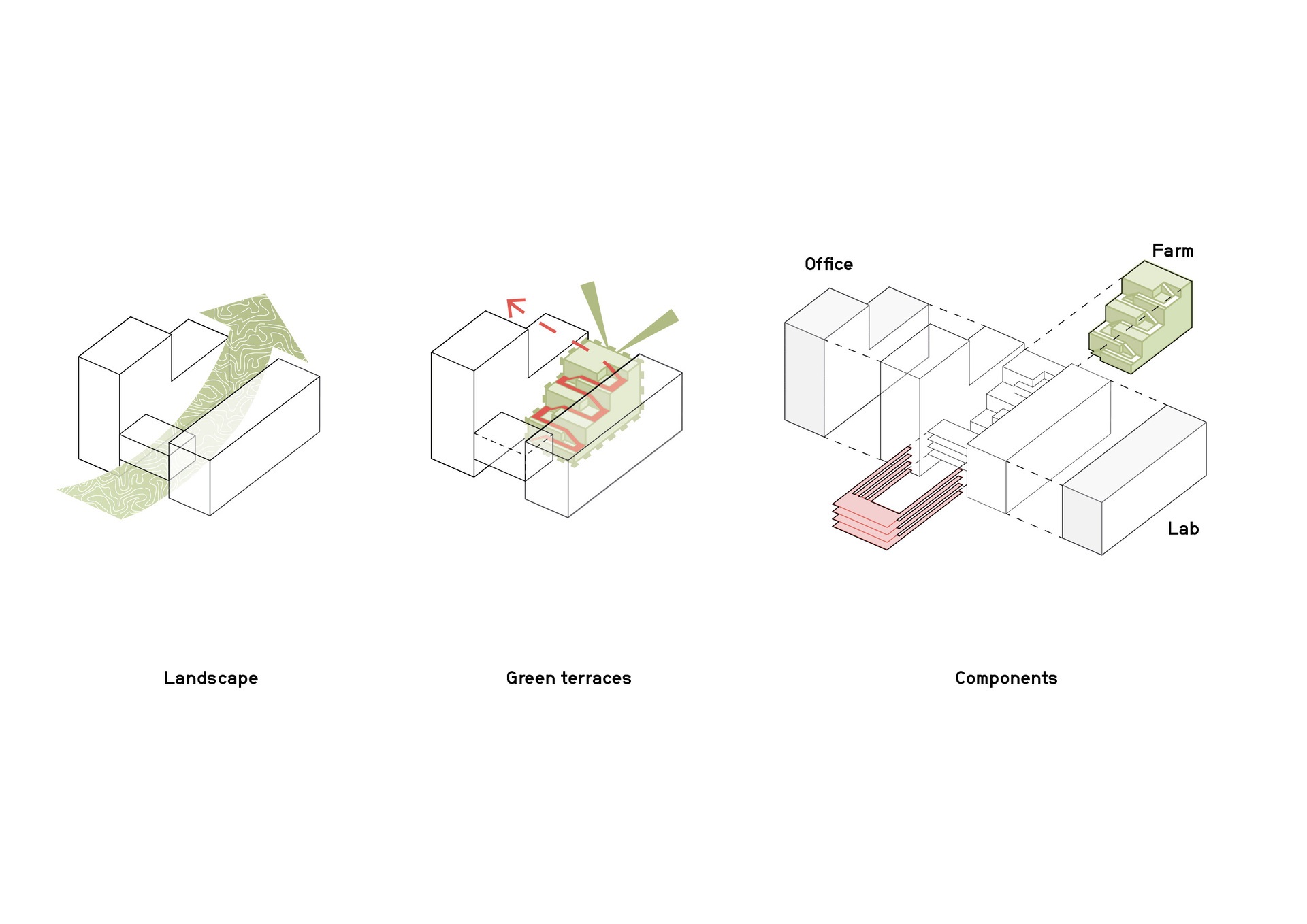 Office

Farm

Lab

Landscape

Green terraces

Components