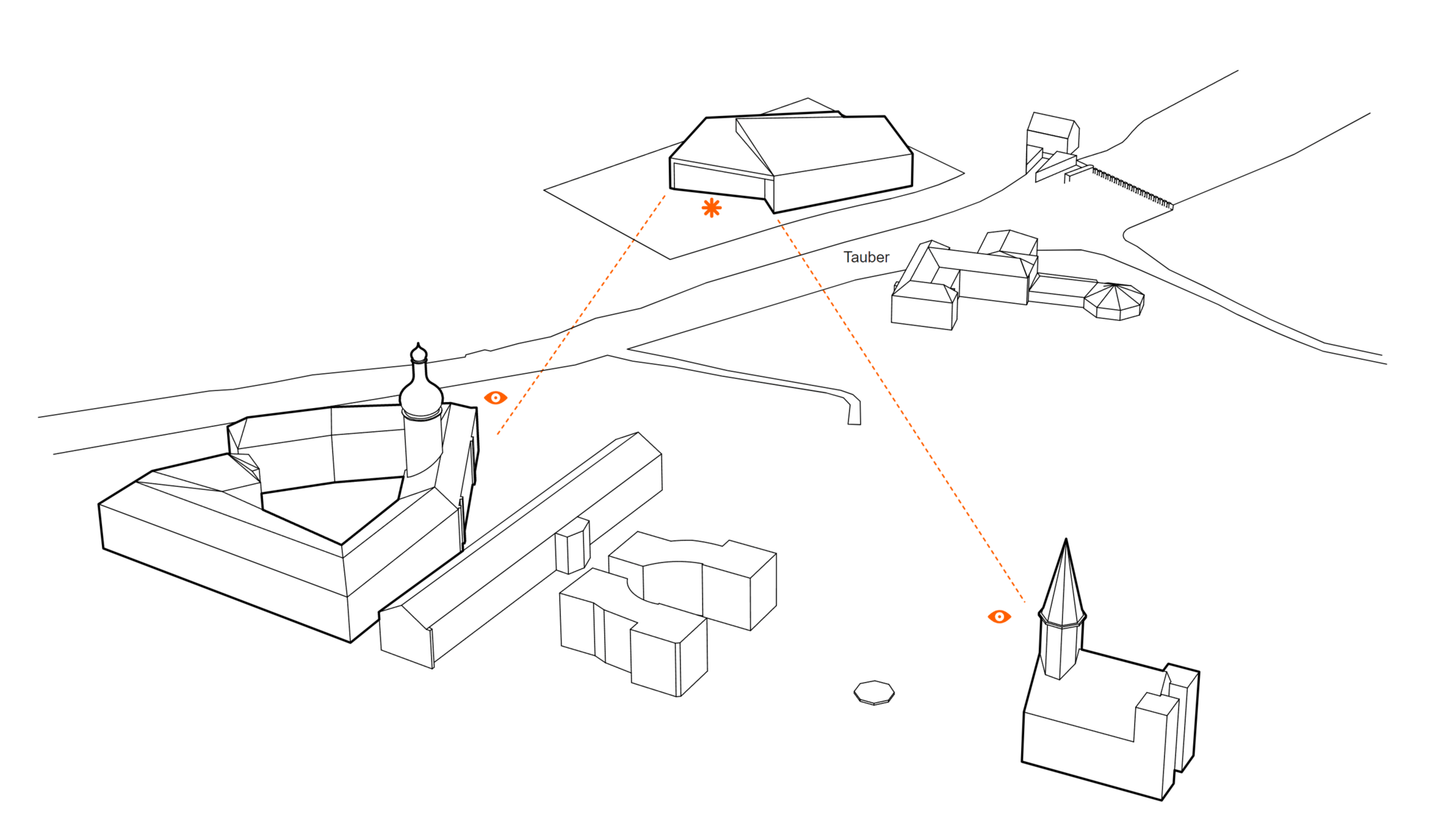 Tauber