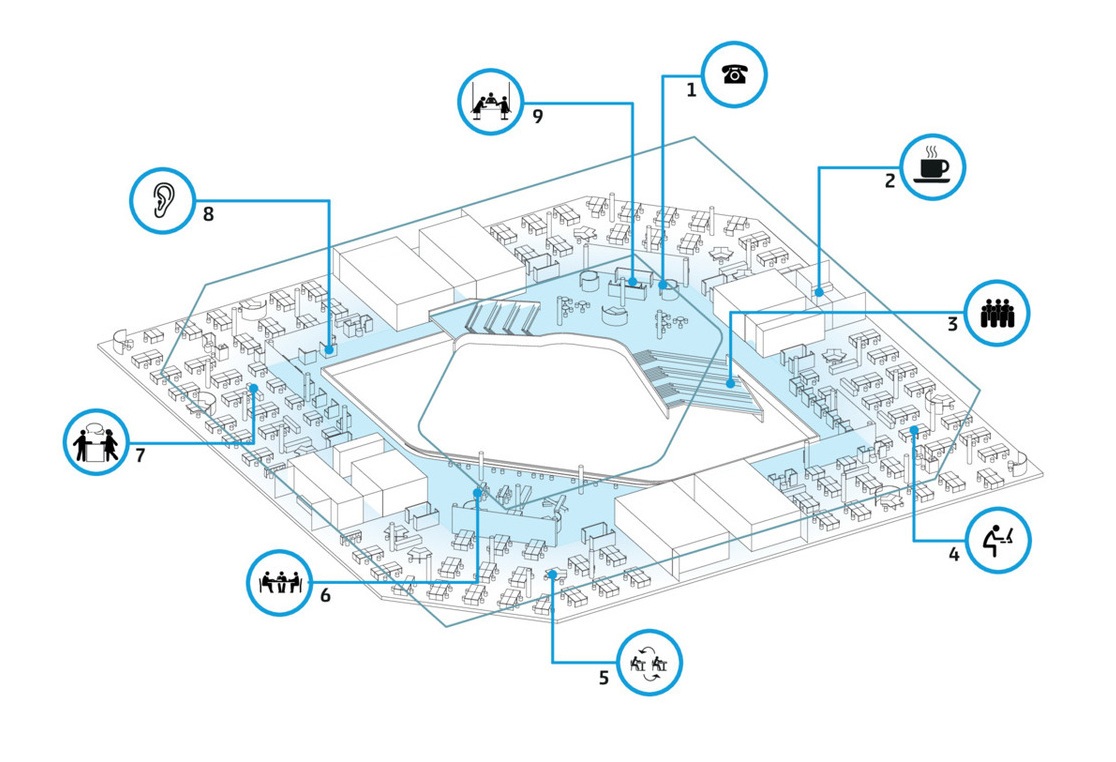 9
1
2
8
3
7
4
6
5