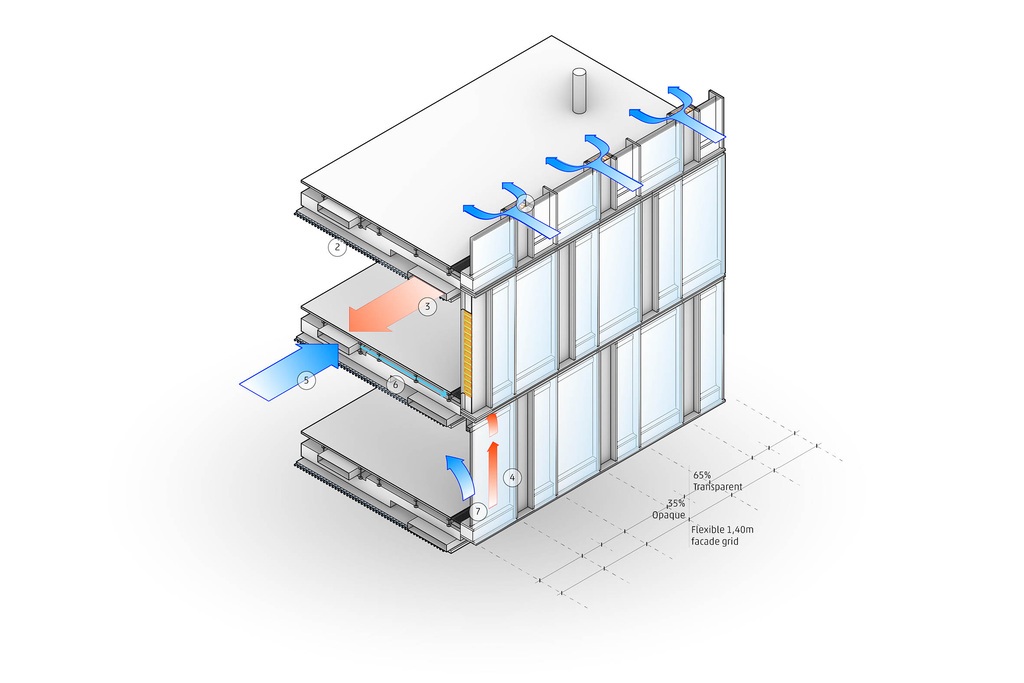 1
2
3
5
6
4
7
65%
Transparent
35%
Opaque
Flexible 1,40m
facade grid