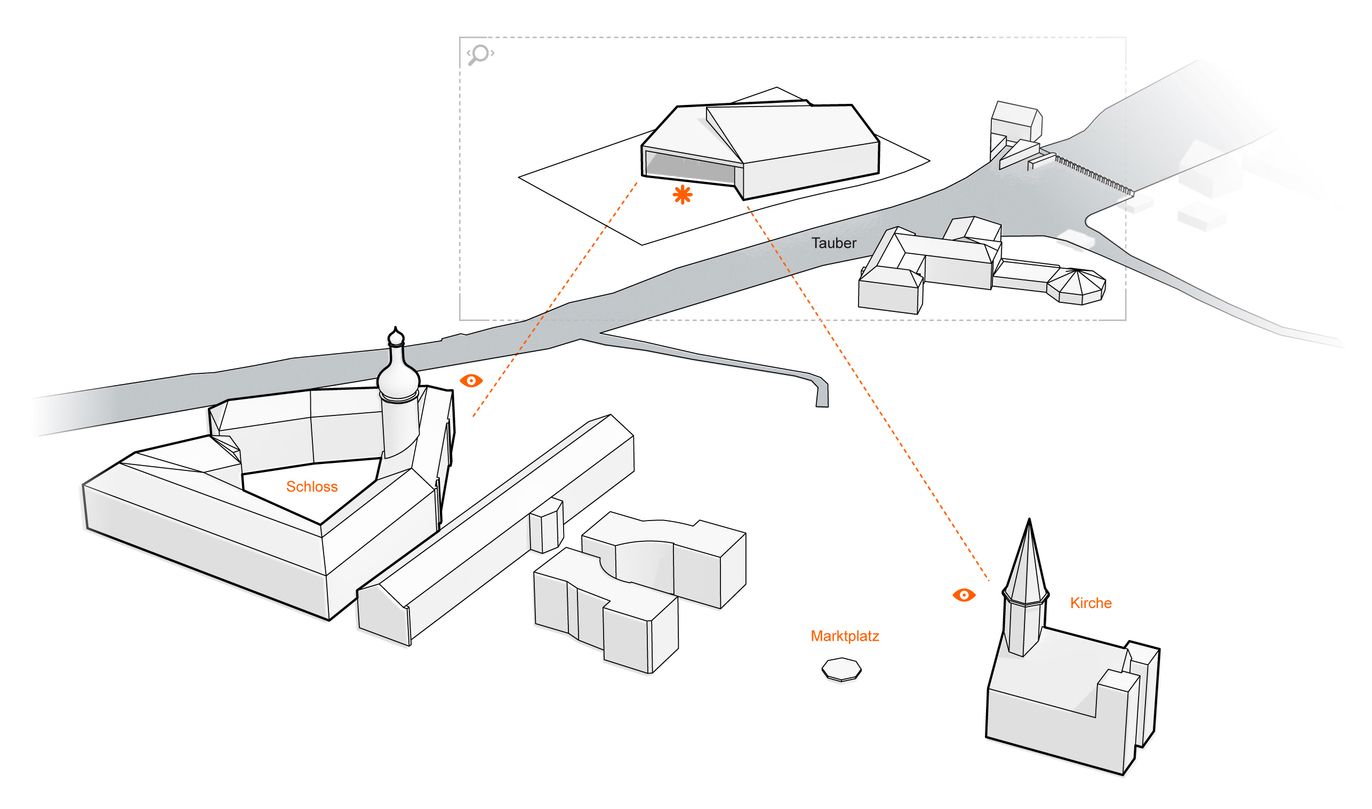 Tauber

Schloss

Marktplatz

Kirche